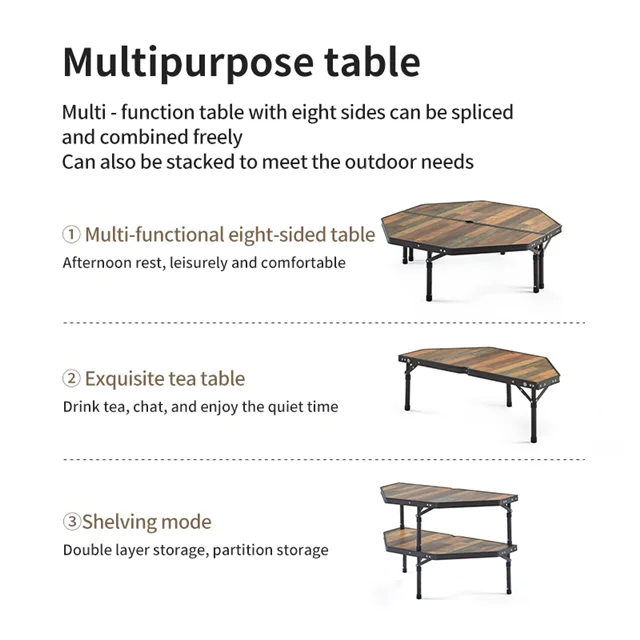 Multipurpose table

Multi - function table with eight sides can be spliced and combined freely
Can also be stacked to meet the outdoor needs

① Multi-functional eight-sided table
Afternoon rest, leisurely and comfortable

② Exquisite tea table
Drink tea, chat, and enjoy the quiet time

③Shelving mode
Double layer storage, partition storage