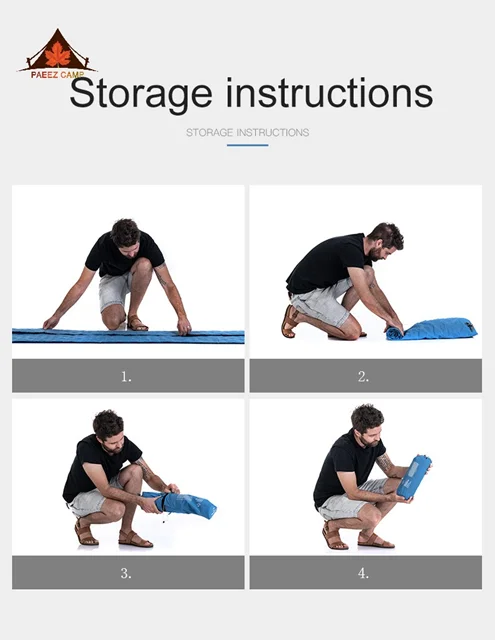 PAEEZ CAMP

Storage instructions

STORAGE INSTRUCTIONS

1.

2.

3.

4.