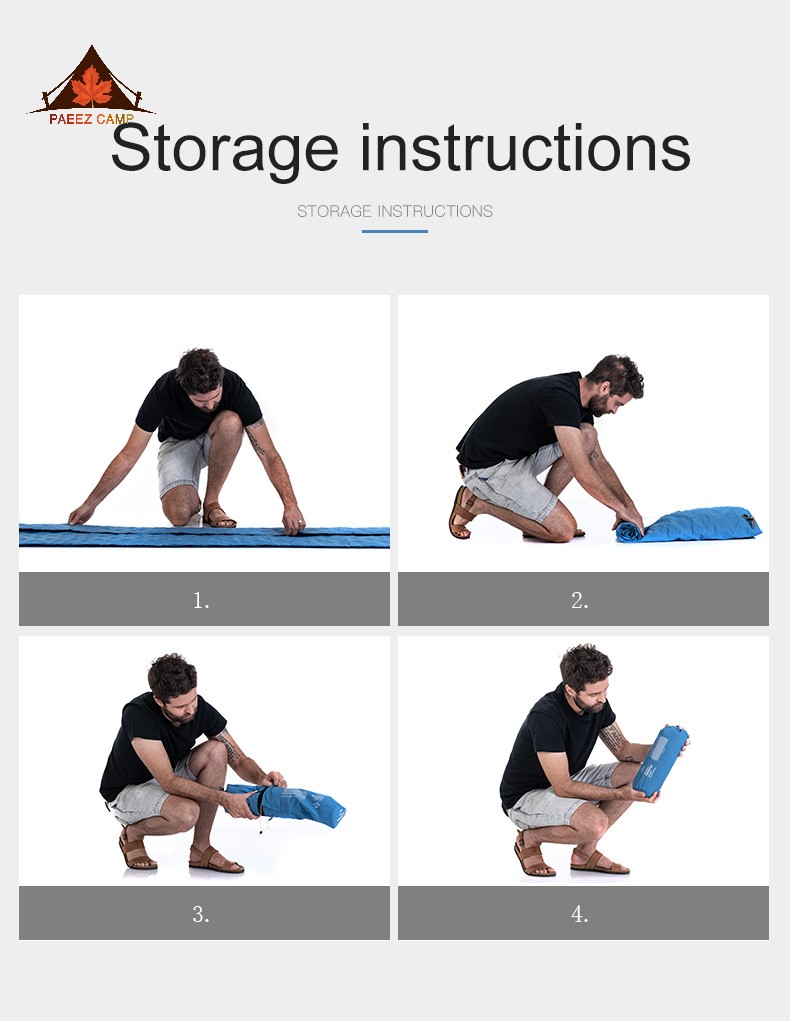 PAEEZ CAMP

Storage instructions

STORAGE INSTRUCTIONS

1.

2.

3.

4.