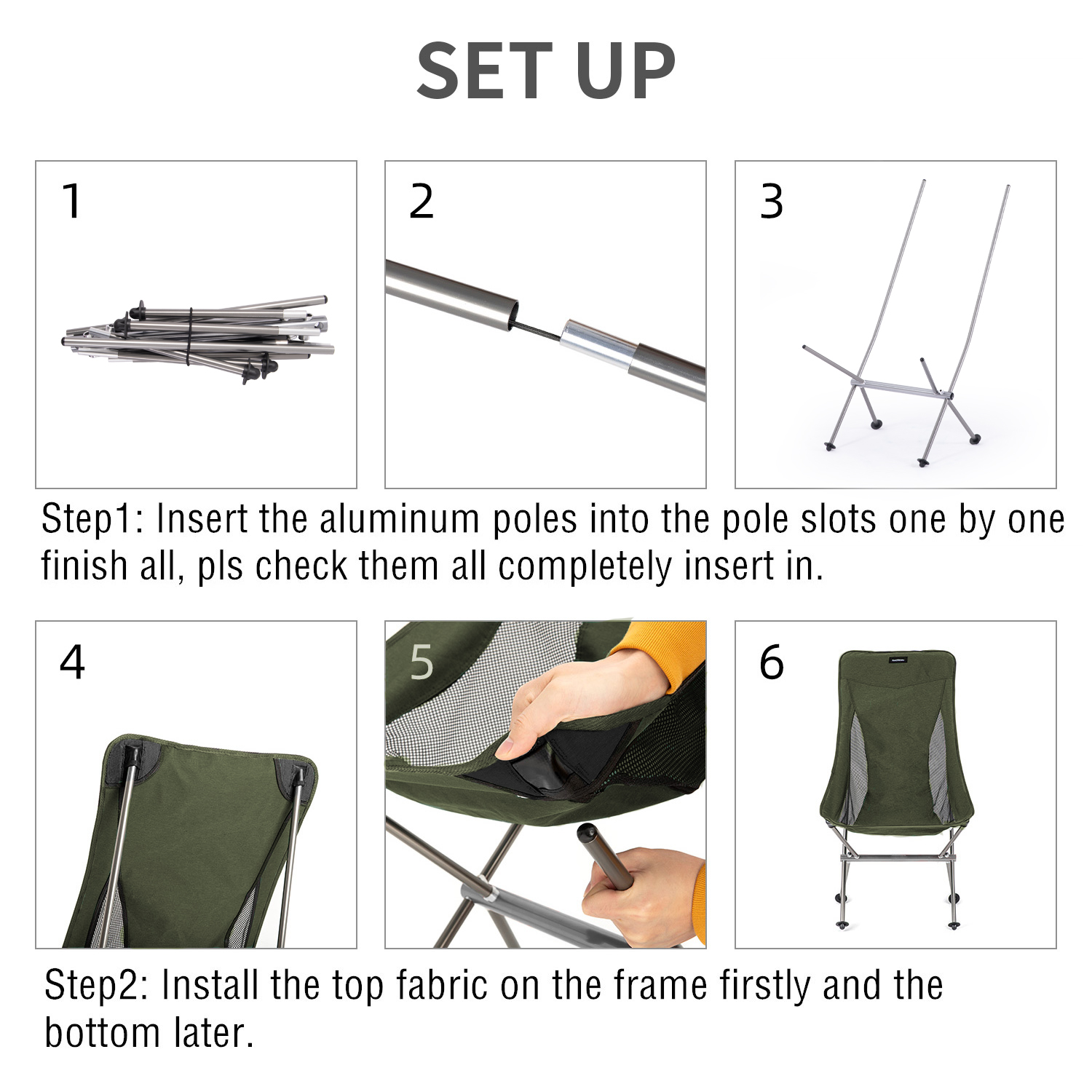 SET UP

1

2

3

Step1: Insert the aluminum poles into the pole slots one by one finish all, pls check them all completely insert in.

4

5

6

Step2: Install the top fabric on the frame firstly and the bottom later.