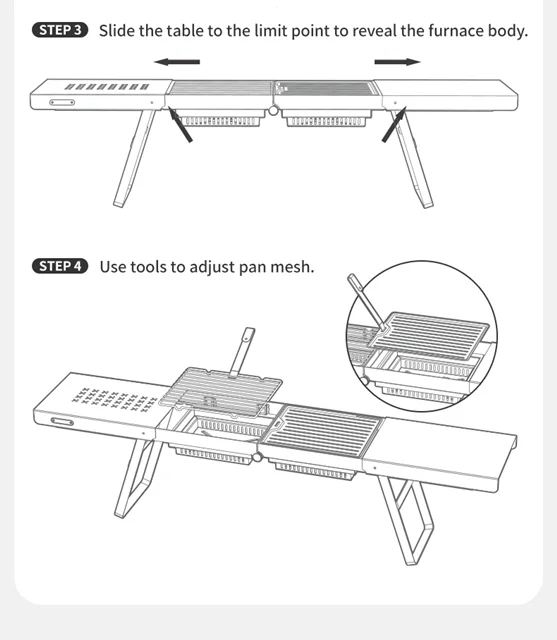 STEP 3 Slide the table to the limit point to reveal the furnace body.

STEP 4 Use tools to adjust pan mesh.