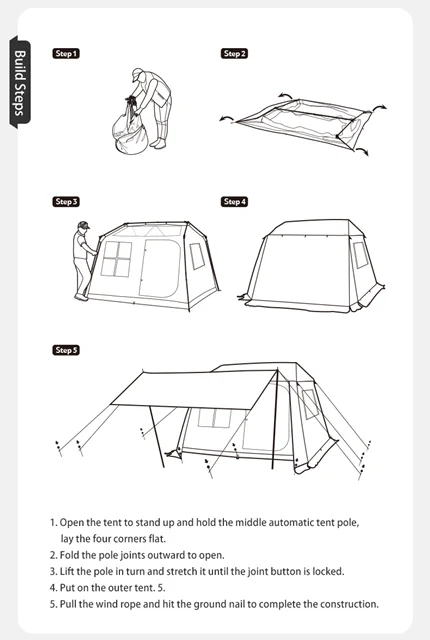 Build Steps

Step 1

Step 2

Step 3

Step 4

Step 5

1. Open the tent to stand up and hold the middle automatic tent pole, lay the four corners flat.
2. Fold the pole joints outward to open.
3. Lift the pole in turn and stretch it until the joint button is locked.
4. Put on the outer tent. 5.
5. Pull the wind rope and hit the ground nail to complete the construction.