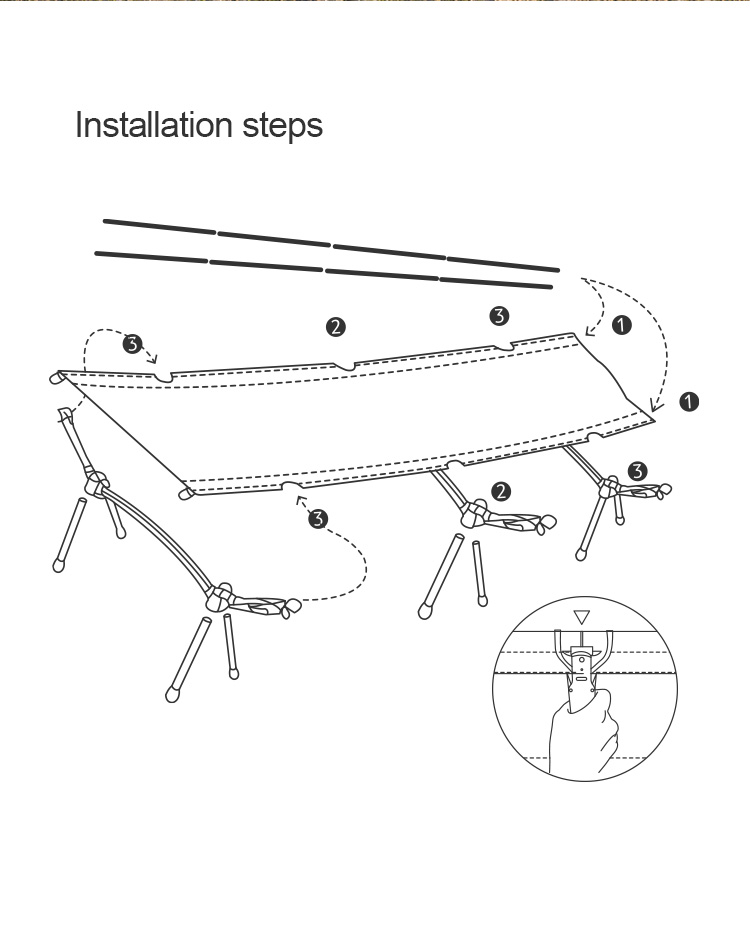 Installation steps

3

2

3

1

1

3

2

3