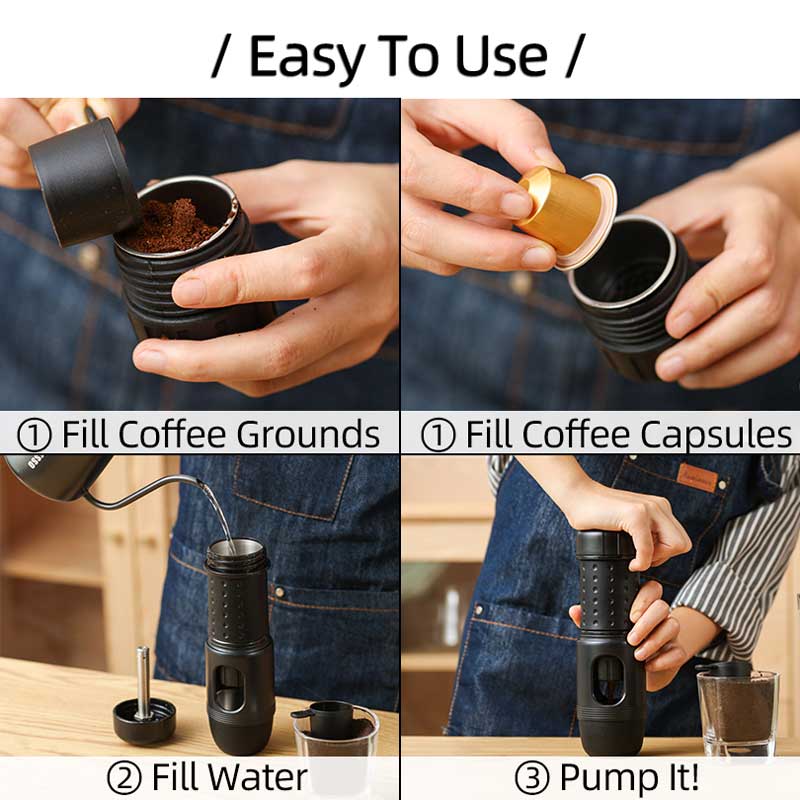 / Easy To Use /

① Fill Coffee Grounds

① Fill Coffee Capsules

② Fill Water

③ Pump It!