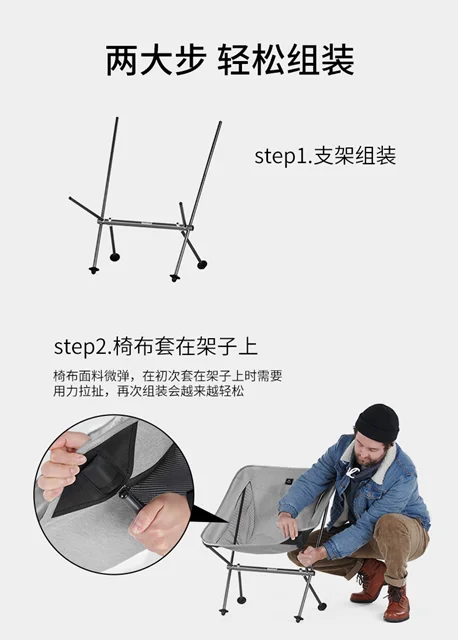 两大步 轻松组装

step1.支架组装

step2.椅布套在架子上

椅布面料微弹，在初次套在架子上时需要用力拉扯，再次组装会越来越轻松