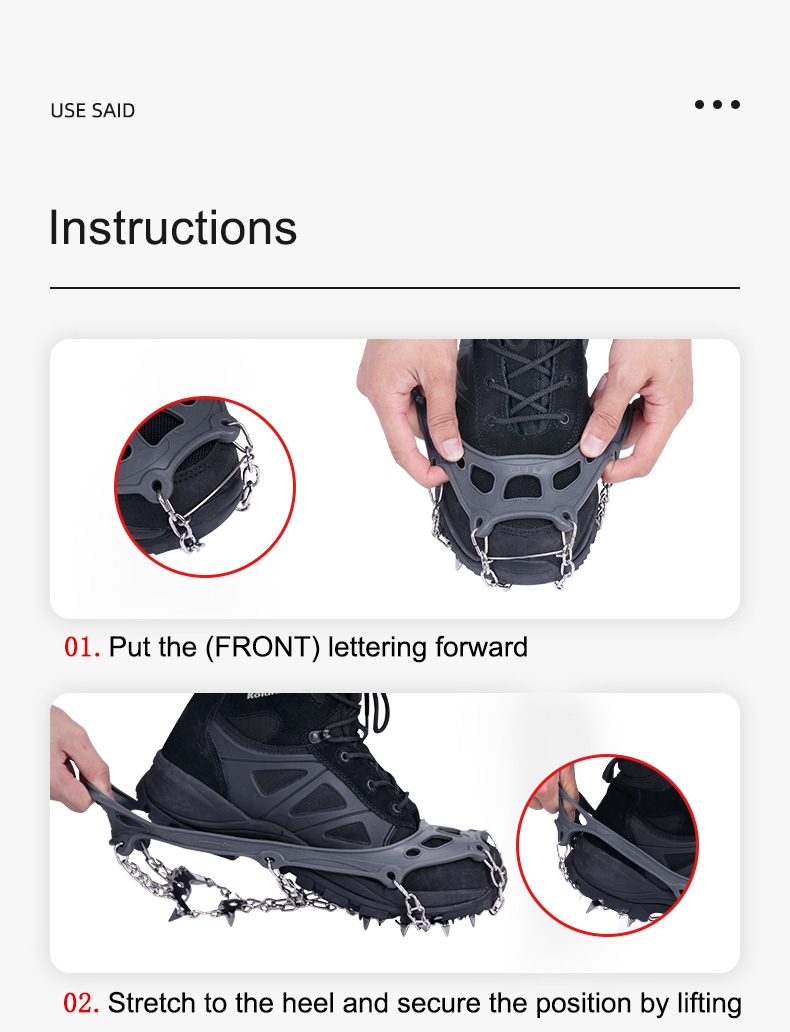 USE SAID

Instructions

01. Put the (FRONT) lettering forward

02. Stretch to the heel and secure the position by lifting