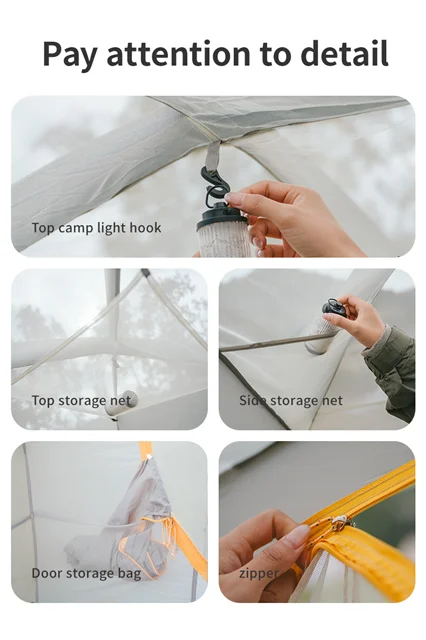 Pay attention to detail

Top camp light hook

Top storage net

Side storage net

Door storage bag

zipper