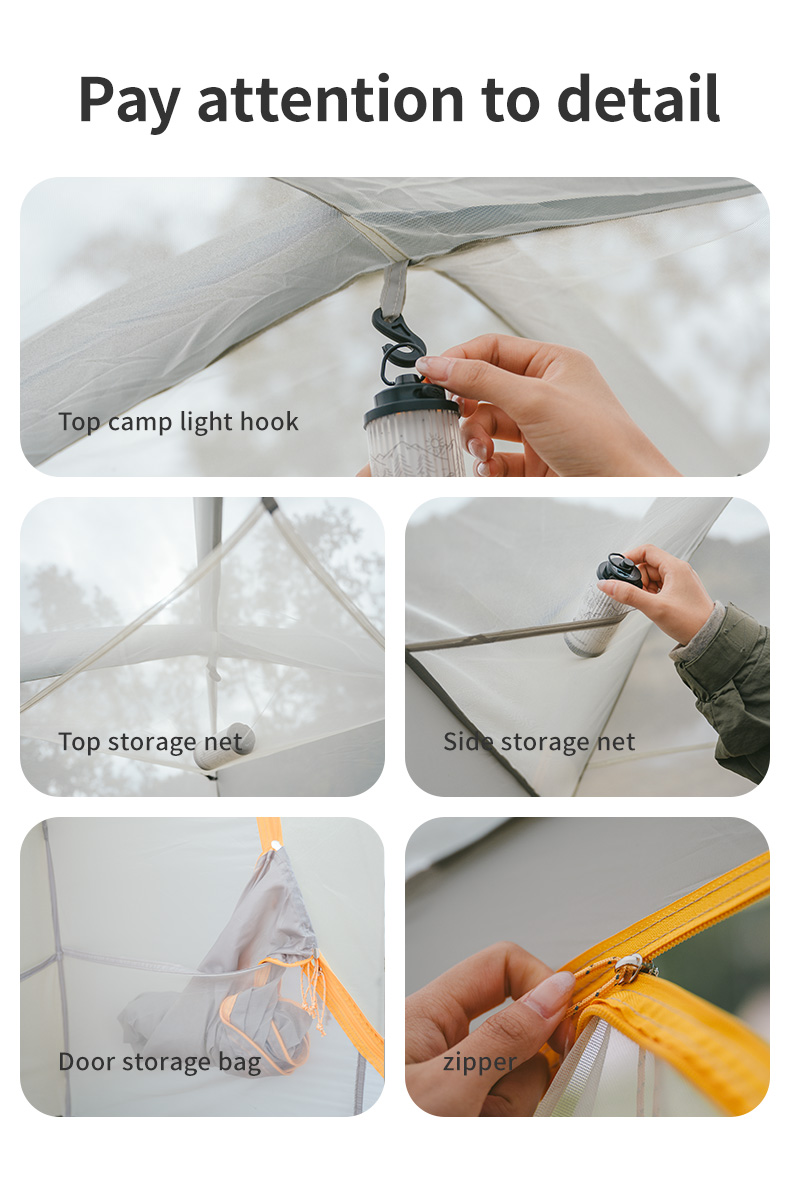 Pay attention to detail

Top camp light hook

Top storage net

Side storage net

Door storage bag

zipper