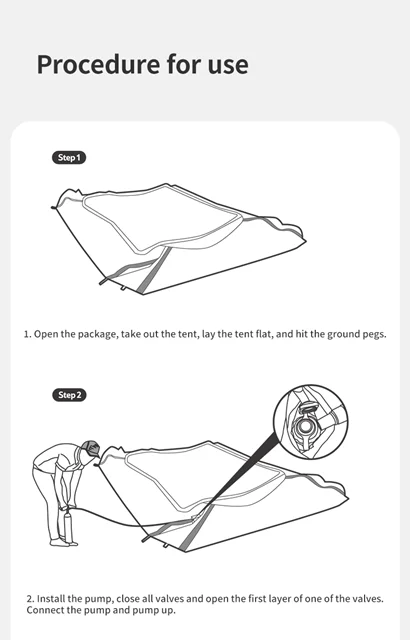 Procedure for use

Step 1

1. Open the package, take out the tent, lay the tent flat, and hit the ground pegs.

Step 2

2. Install the pump, close all valves and open the first layer of one of the valves. Connect the pump and pump up.