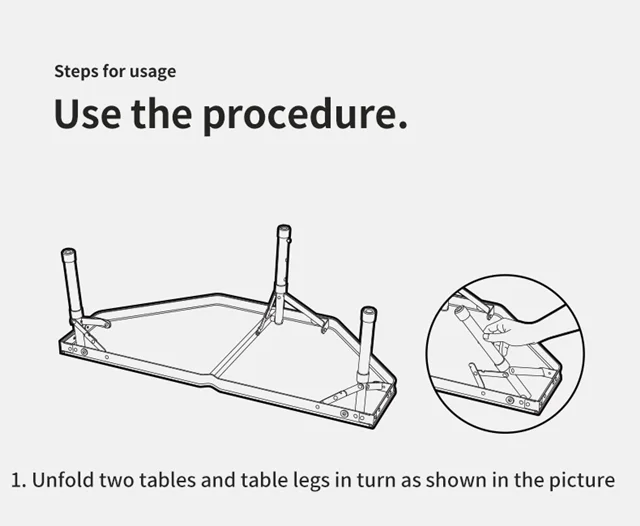 Steps for usage

Use the procedure.

1. Unfold two tables and table legs in turn as shown in the picture