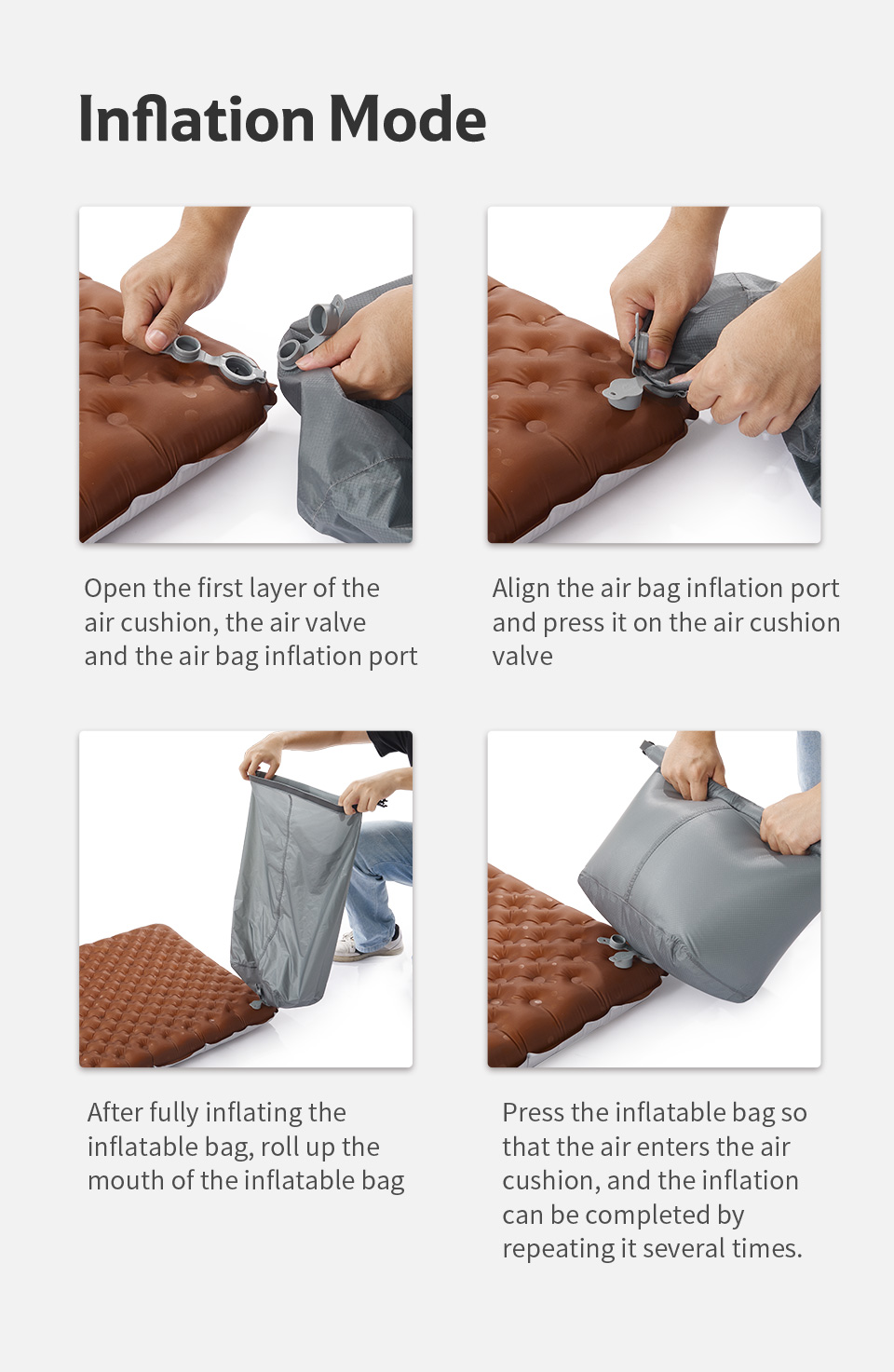 Inflation Mode

Open the first layer of the air cushion, the air valve and the air bag inflation port

Align the air bag inflation port and press it on the air cushion valve

After fully inflating the inflatable bag, roll up the mouth of the inflatable bag

Press the inflatable bag so that the air enters the air cushion, and the inflation can be completed by repeating it several times.