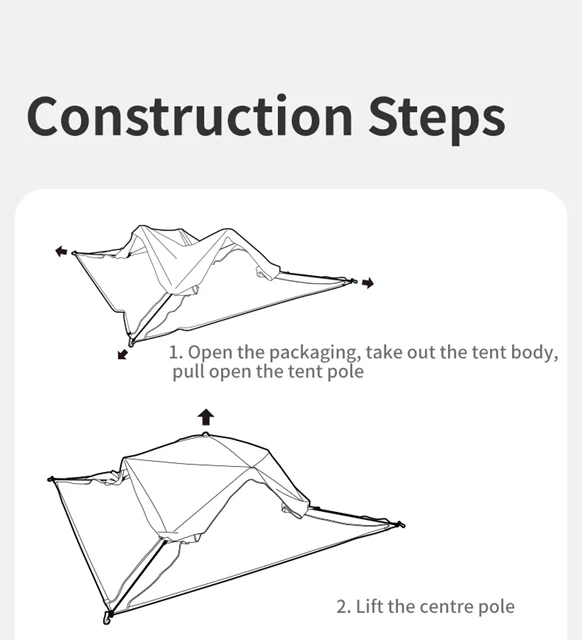 Construction Steps

1. Open the packaging, take out the tent body, pull open the tent pole

2. Lift the centre pole