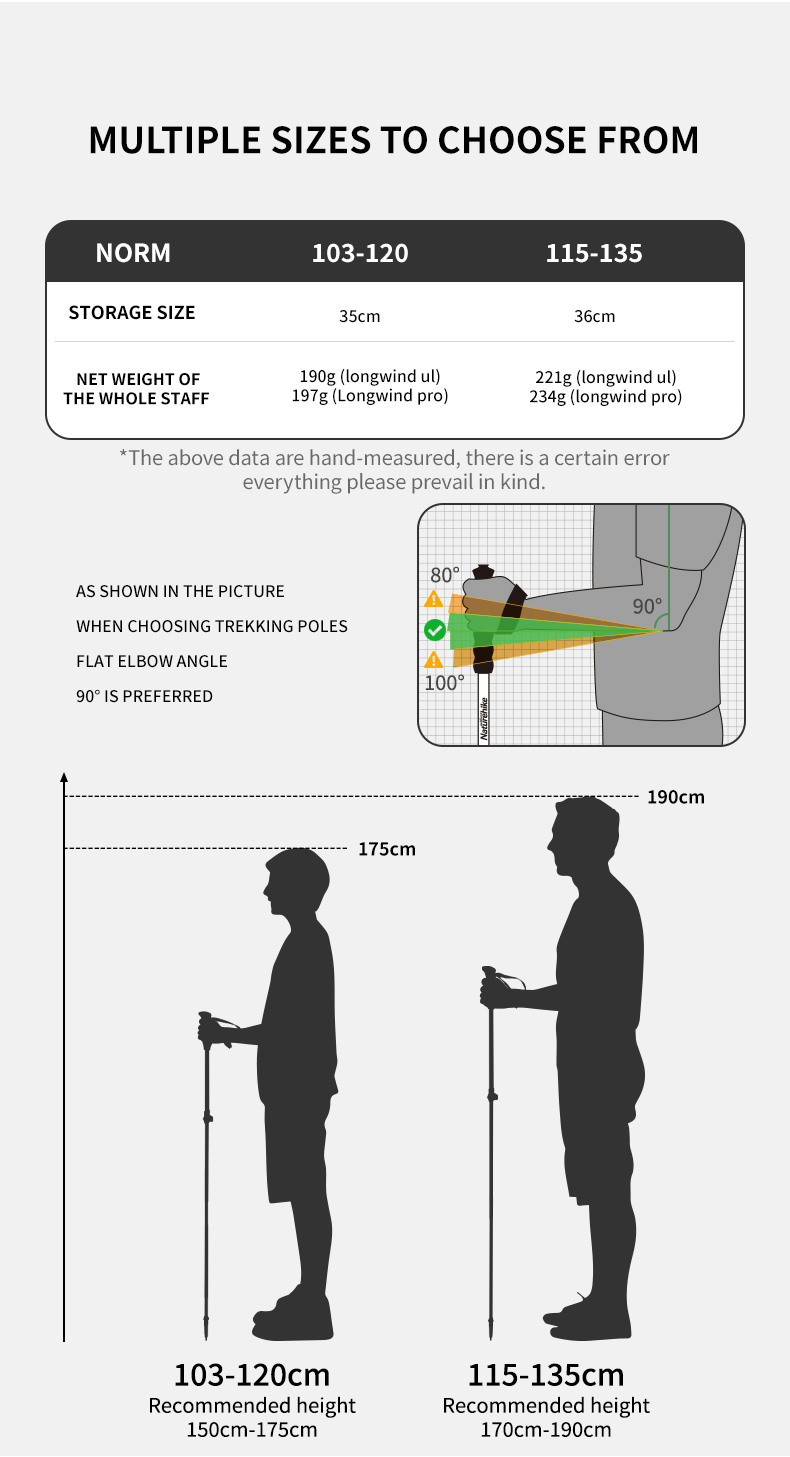 MULTIPLE SIZES TO CHOOSE FROM

| NORM | 103-120 | 115-135 |
|---|---|---|
| STORAGE SIZE | 35cm | 36cm |
| NET WEIGHT OF THE WHOLE STAFF | 190g (longwind ul) 197g (Longwind pro) | 221g (longwind ul) 234g (longwind pro) |

*The above data are hand-measured, there is a certain error everything please prevail in kind.

AS SHOWN IN THE PICTURE
WHEN CHOOSING TREKKING POLES
FLAT ELBOW ANGLE
90° IS PREFERRED

80°
90°
100°
Naturehike

190cm
175cm

103-120cm
Recommended height
150cm-175cm

115-135cm
Recommended height
170cm-190cm