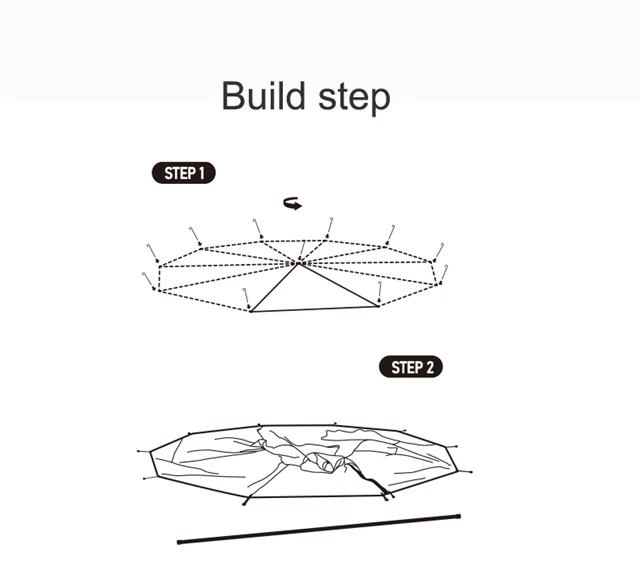 Build step

STEP 1

STEP 2