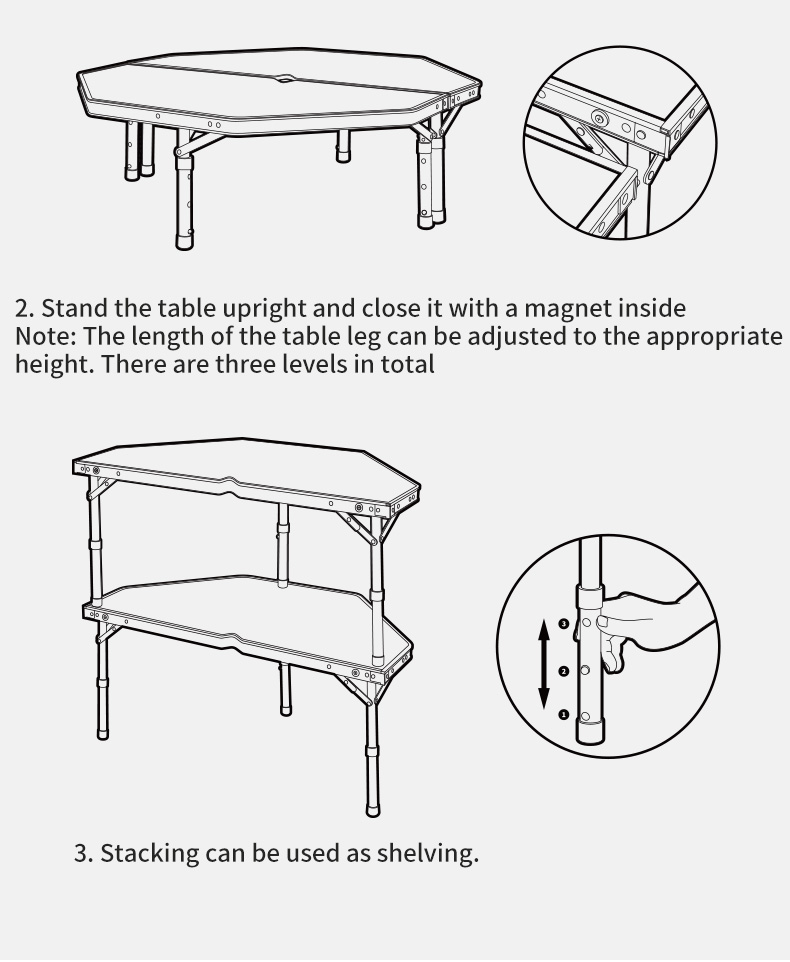 2. Stand the table upright and close it with a magnet inside
Note: The length of the table leg can be adjusted to the appropriate height. There are three levels in total

3
2
1

3. Stacking can be used as shelving.