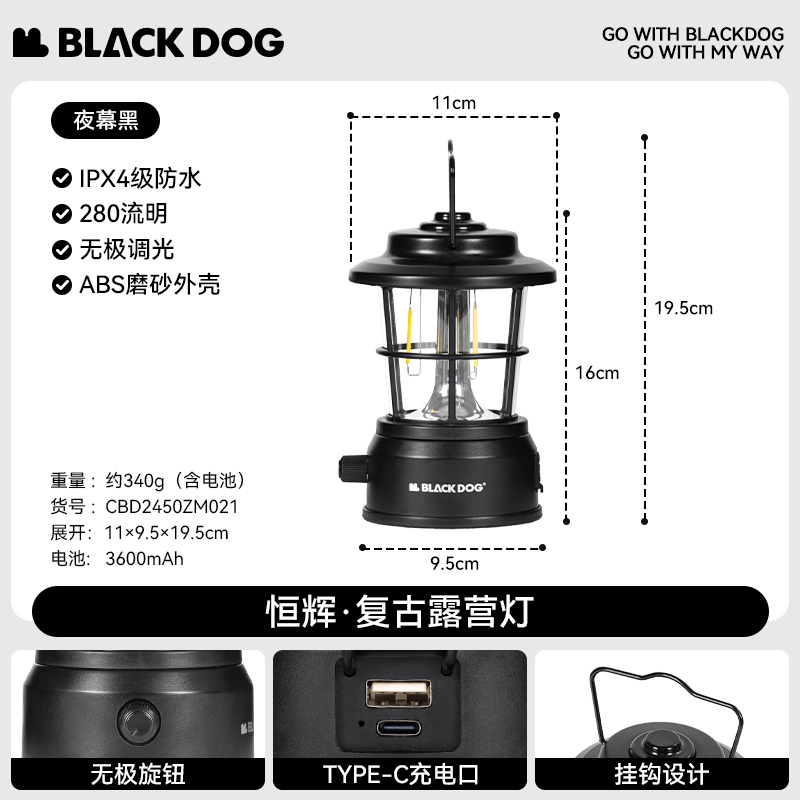 BLACK DOG

GO WITH BLACKDOG
GO WITH MY WAY

夜幕黑

IPX4级防水
280流明
无极调光
ABS磨砂外壳

11cm

19.5cm

16cm

BLACK DOG

9.5cm

重量：约340g（含电池）
货号：CBD2450ZM021
展开：11×9.5×19.5cm
电池：3600mAh

恒辉·复古露营灯

无极旋钮

TYPE-C充电口

挂钩设计