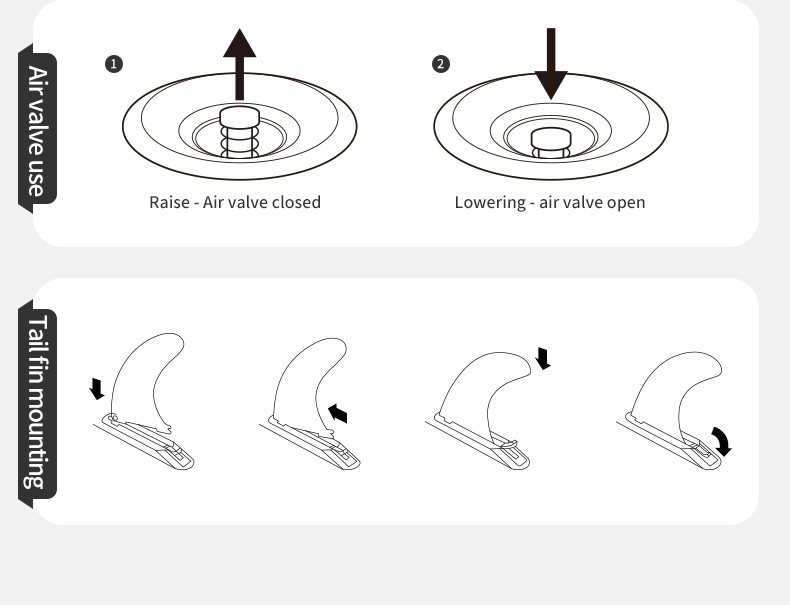 Air valve use

1
Raise - Air valve closed

2
Lowering - air valve open

Tail fin mounting