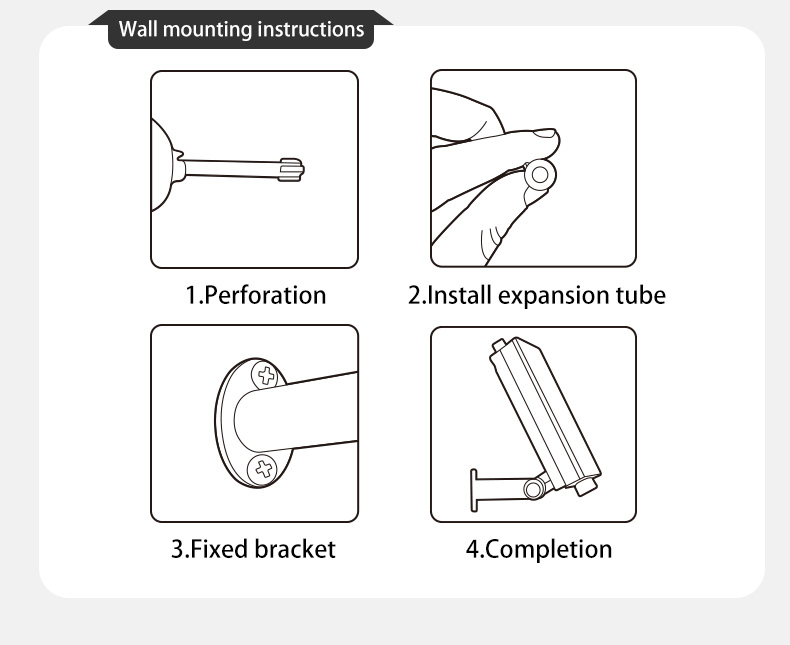 Wall mounting instructions

1.Perforation

2.Install expansion tube

3.Fixed bracket

4.Completion