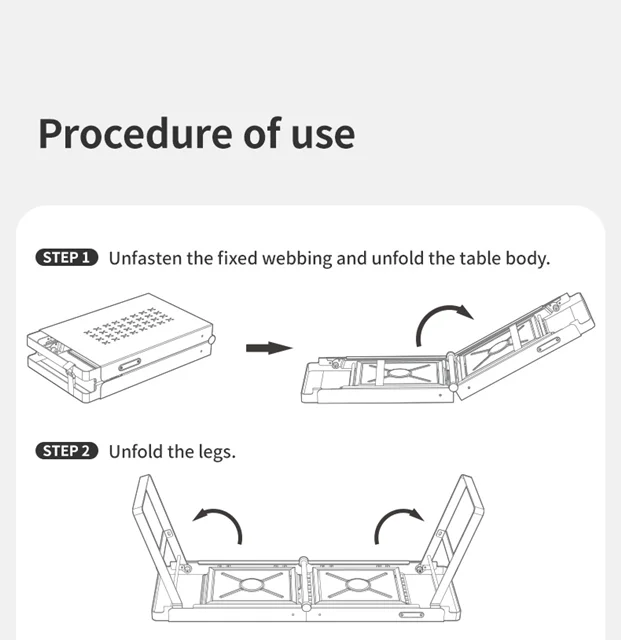 Procedure of use

STEP 1 Unfasten the fixed webbing and unfold the table body.

STEP 2 Unfold the legs.