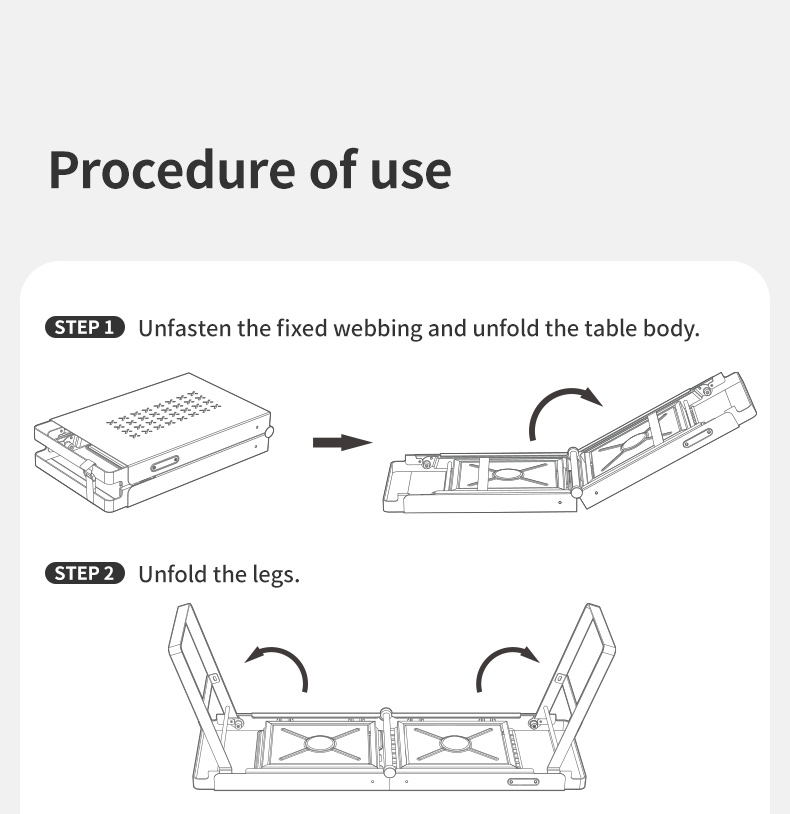 Procedure of use

STEP 1 Unfasten the fixed webbing and unfold the table body.

STEP 2 Unfold the legs.