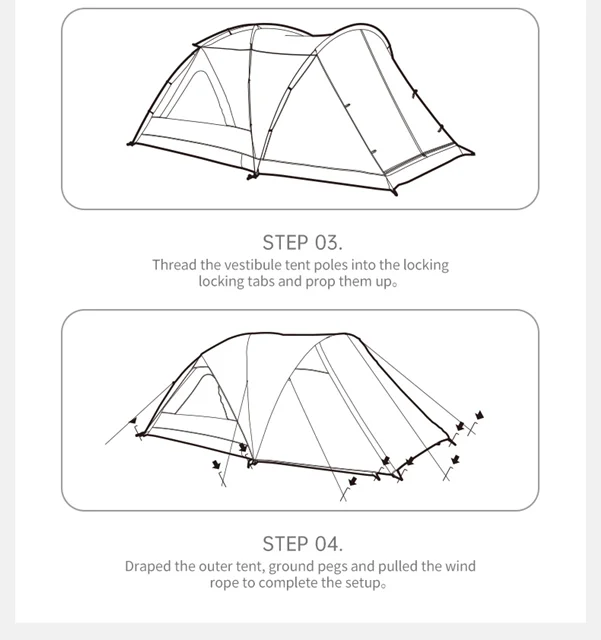 STEP 03.

Thread the vestibule tent poles into the locking locking tabs and prop them up。

STEP 04.

Draped the outer tent, ground pegs and pulled the wind rope to complete the setup。