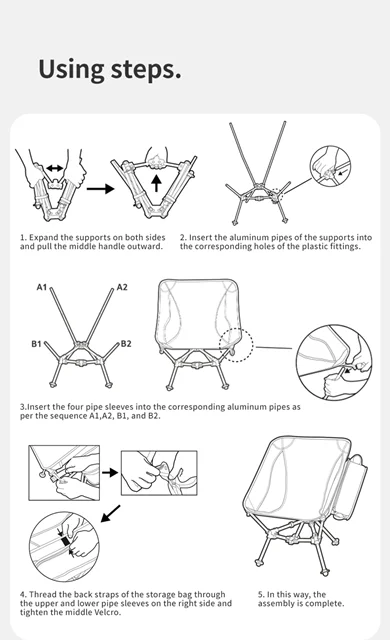 Using steps.

1. Expand the supports on both sides and pull the middle handle outward.

2. Insert the aluminum pipes of the supports into the corresponding holes of the plastic fittings.

A1

A2

B1

B2

3.Insert the four pipe sleeves into the corresponding aluminum pipes as per the sequence A1,A2, B1, and B2.

4. Thread the back straps of the storage bag through the upper and lower pipe sleeves on the right side and tighten the middle Velcro.

5. In this way, the assembly is complete.