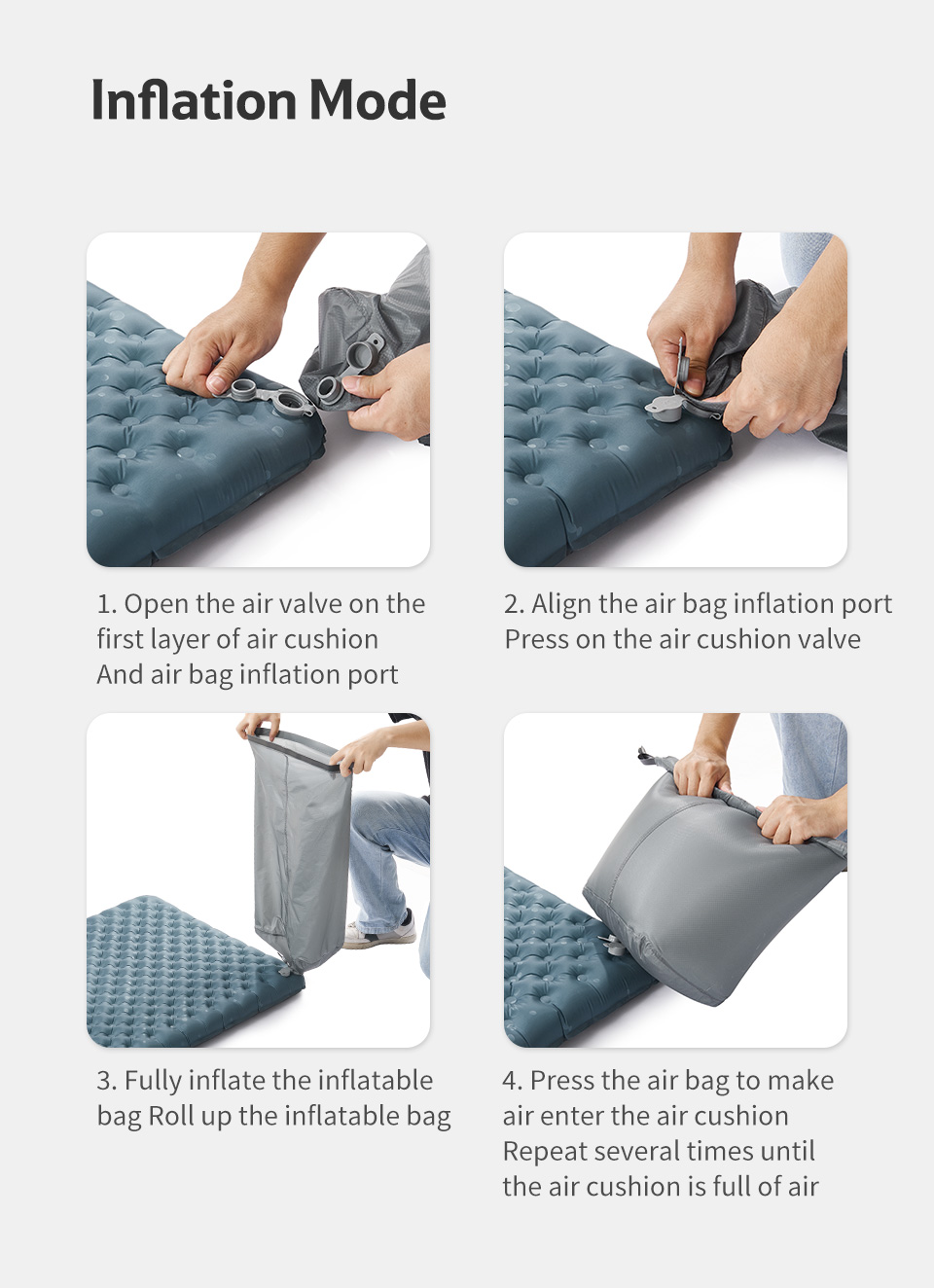 Inflation Mode

1. Open the air valve on the first layer of air cushion
And air bag inflation port

2. Align the air bag inflation port
Press on the air cushion valve

3. Fully inflate the inflatable bag Roll up the inflatable bag

4. Press the air bag to make air enter the air cushion
Repeat several times until the air cushion is full of air