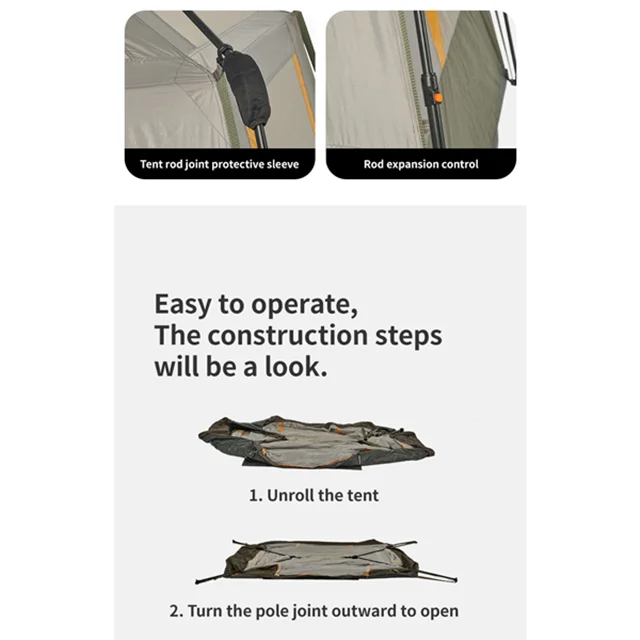 Tent rod joint protective sleeve

Rod expansion control

Easy to operate,
The construction steps
will be a look.

1. Unroll the tent

2. Turn the pole joint outward to open