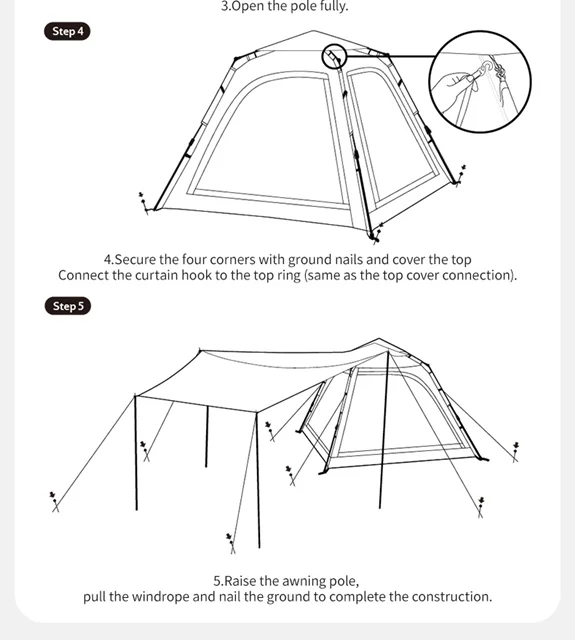 3.Open the pole fully.

Step 4

4.Secure the four corners with ground nails and cover the top
Connect the curtain hook to the top ring (same as the top cover connection).

Step 5

5.Raise the awning pole,
pull the windrope and nail the ground to complete the construction.